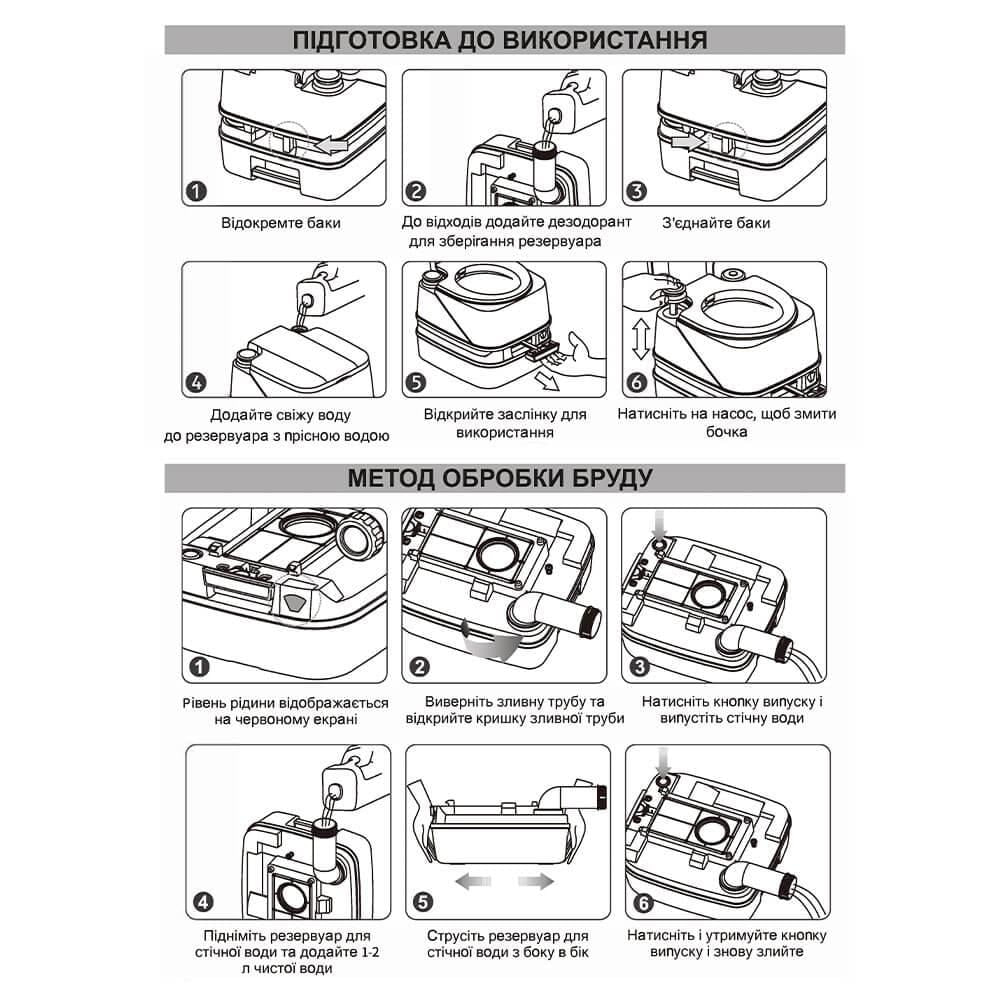 ПІДГОТОВКА ДО ВИКОРИСТАННЯ

1
Відокремте баки

2
До відходів додайте дезодорант для зберігання резервуара

3
З'єднайте баки

4
Додайте свіжу воду до резервуара з прісною водою

5
Відкрийте заслінку для використання

6
Натисніть на насос, щоб змити бочка

МЕТОД ОБРОБКИ БРУДУ

1
Рівень рідини відображається на червоному екрані

2
Виверніть зливну трубу та відкрийте кришку зливної труби

3
Натисніть кнопку випуску і випустіть стічну води

4
Підніміть резервуар для стічної води та додайте 1-2 л чистої води

5
Струсіть резервуар для стічної води з боку в бік

6
Натисніть і утримуйте кнопку випуску і знову злийте